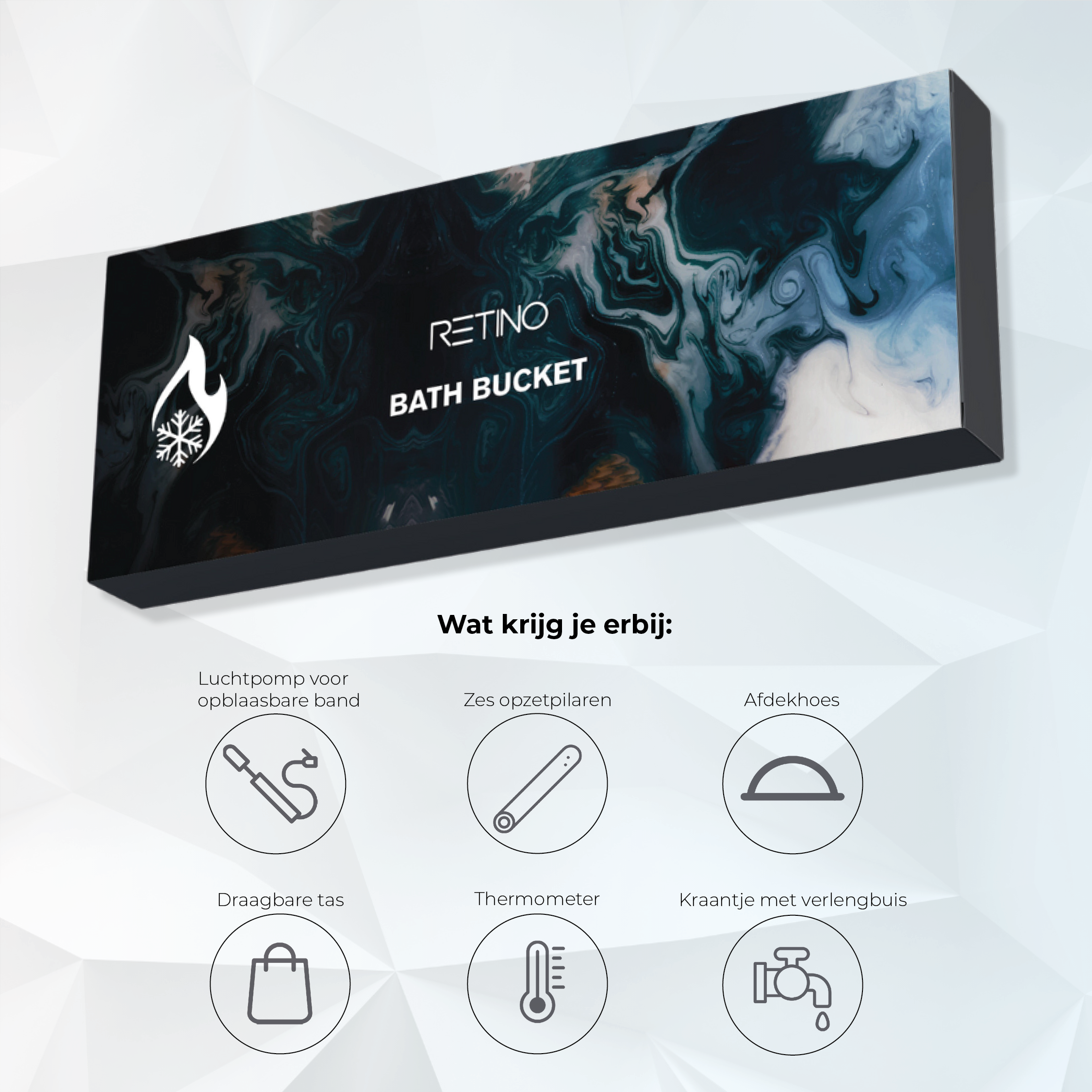 RETINO

BATH BUCKET

Wat krijg je erbij:

Luchtpomp voor opblaasbare band

Zes opzetpilaren

Afdekhoes

Draagbare tas

Thermometer

Kraantje met verlengbuis